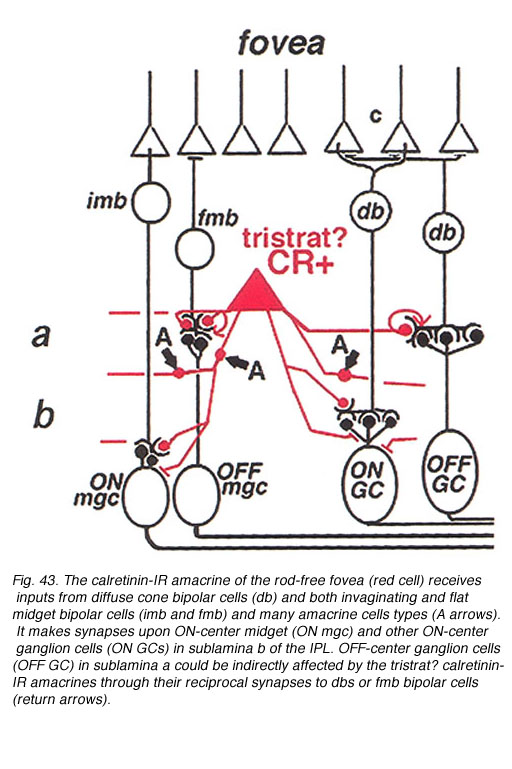 fovea

c

imb

fmb

db

db

tristrat?
CR+

a

A

A

A

b

ON
mgc

OFF
mgc

ON
GC

OFF
GC

Fig. 43. The calretinin-IR amacrine of the rod-free fovea (red cell) receives inputs from diffuse cone bipolar cells (db) and both invaginating and flat midget bipolar cells (imb and fmb) and many amacrine cells types (A arrows). It makes synapses upon ON-center midget (ON mgc) and other ON-center ganglion cells (ON GCs) in sublamina b of the IPL. OFF-center ganglion cells (OFF GC) in sublamina a could be indirectly affected by the tristrat? calretinin-IR amacrines through their reciprocal synapses to dbs or fmb bipolar cells (return arrows).